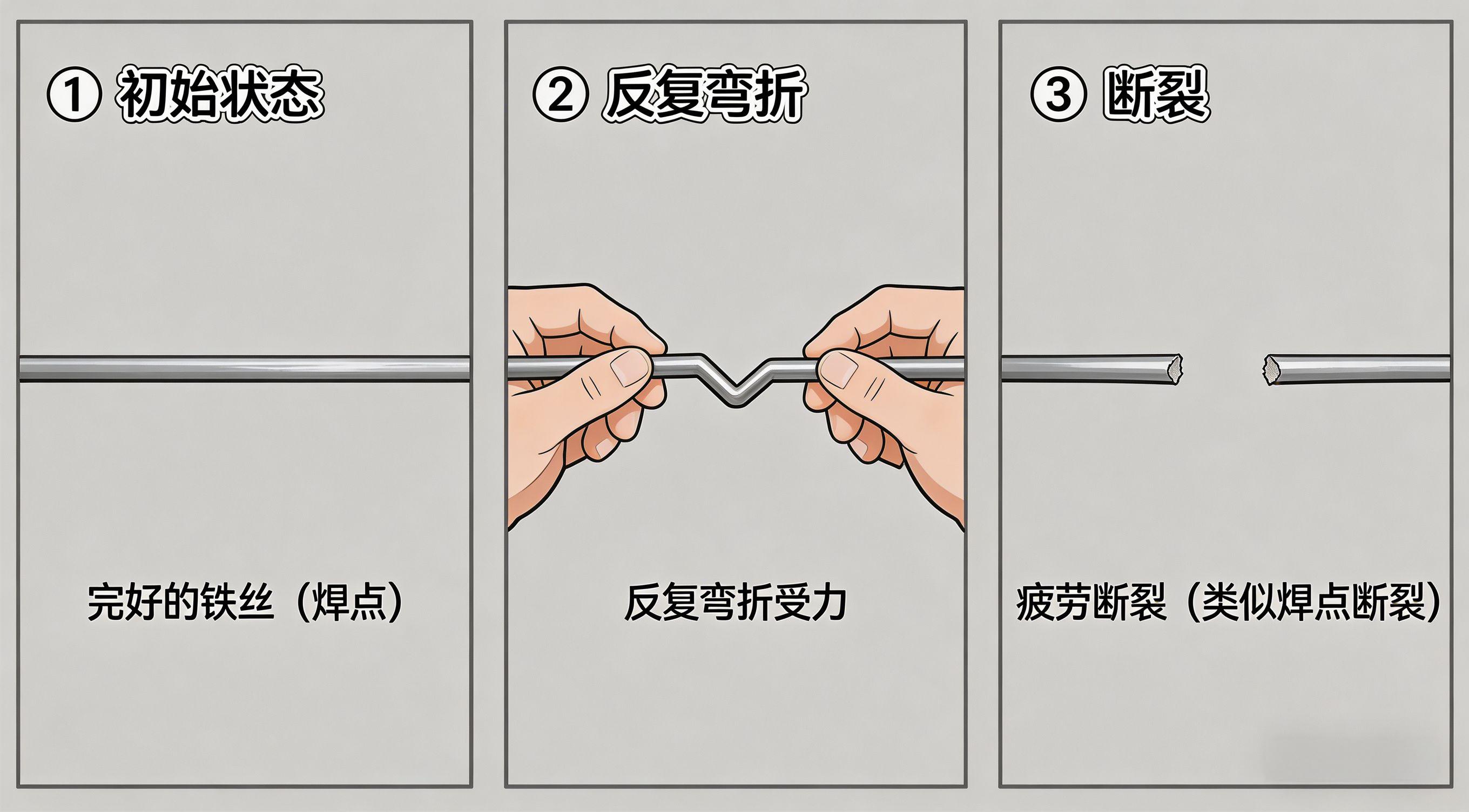 ① 初始状态

完好的铁丝（焊点）

② 反复弯折

反复弯折受力

③ 断裂

疲劳断裂（类似焊点断裂）