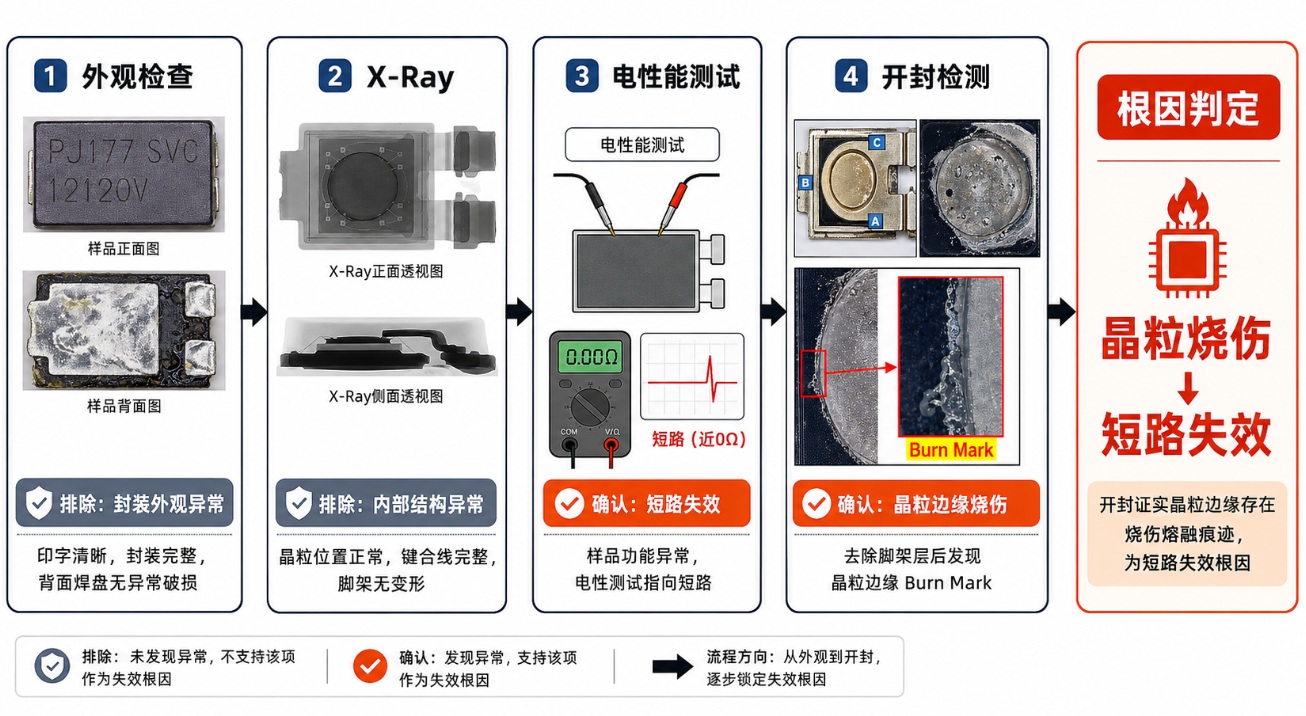 1 外观检查

PJ177 SVC
12120V

样品正面图

样品背面图

排除：封装外观异常

印字清晰，封装完整，背面焊盘无异常破损

2 X-Ray

X-Ray正面透视图

X-Ray侧面透视图

排除：内部结构异常

晶粒位置正常，键合线完整，脚架无变形

3 电性能测试

电性能测试

0.00Ω

COM V/Ω

短路（近0Ω）

确认：短路失效

样品功能异常，电性测试指向短路

4 开封检测

C
B
A

Burn Mark

确认：晶粒边缘烧伤

去除脚架层后发现晶粒边缘 Burn Mark

根因判定

晶粒烧伤
↓
短路失效

开封证实晶粒边缘存在烧伤熔融痕迹，为短路失效根因

排除：未发现异常，不支持该项作为失效根因

确认：发现异常，支持该项作为失效根因

流程方向：从外观到开封，逐步锁定失效根因